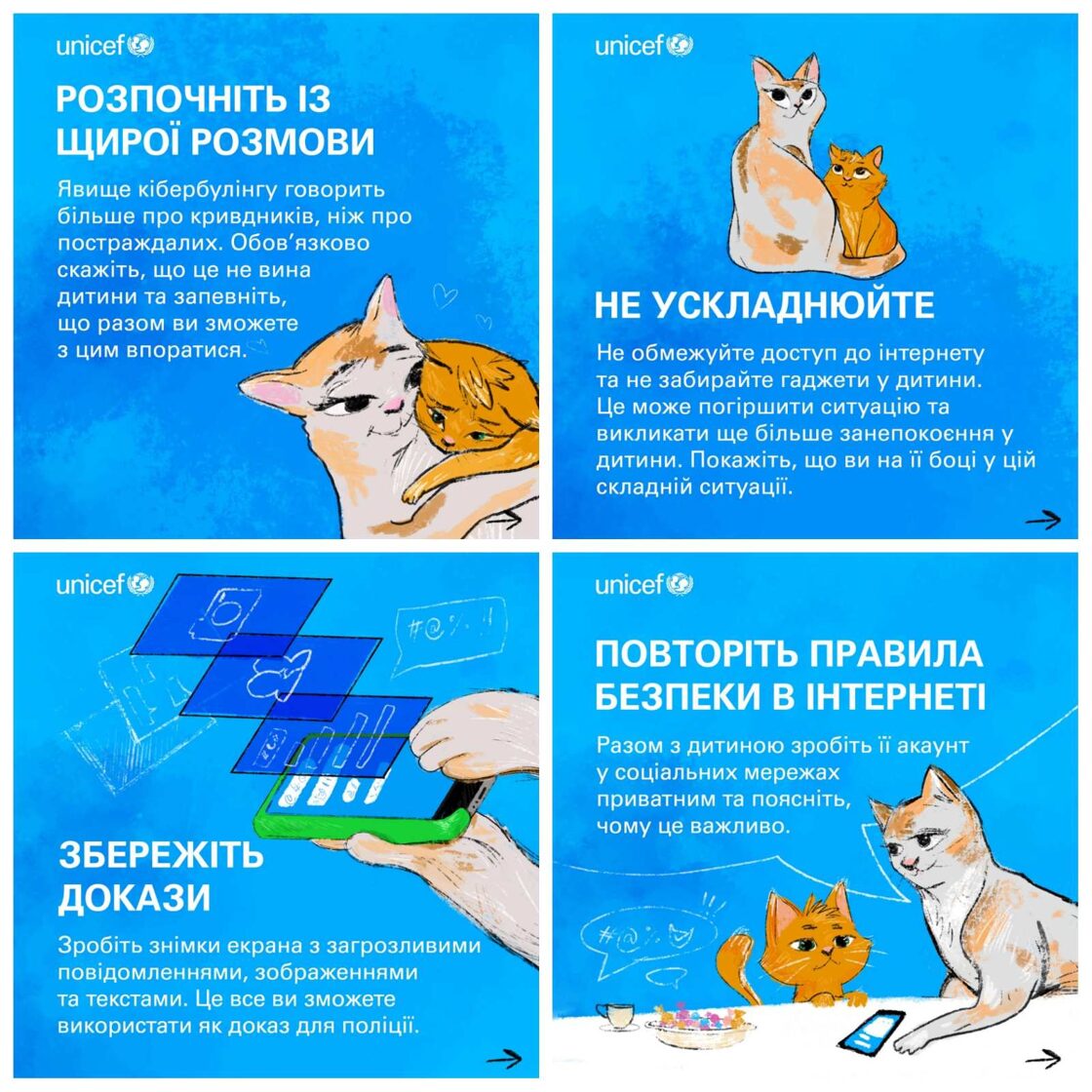 unicef

РОЗПОЧНІТЬ ІЗ ЩИРОЇ РОЗМОВИ

Явище кібербулінгу говорить більше про кривдників, ніж про постраждалих. Обов'язково скажіть, що це не вина дитини та запевніть, що разом ви зможете з цим впоратися.

unicef

НЕ УСКЛАДНЮЙТЕ

Не обмежуйте доступ до інтернету та не забирайте гаджети у дитини. Це може погіршити ситуацію та викликати ще більше занепокоєння у дитини. Покажіть, що ви на її боці у цій складній ситуації.

unicef

#@%!

ЗБЕРЕЖІТЬ ДОКАЗИ

Зробіть знімки екрана з загрозливими повідомленнями, зображеннями та текстами. Це все ви зможете використати як доказ для поліції.

unicef

ПОВТОРІТЬ ПРАВИЛА БЕЗПЕКИ В ІНТЕРНЕТІ

Разом з дитиною зробіть її акаунт у соціальних мережах приватним та поясніть, чому це важливо.

#@%